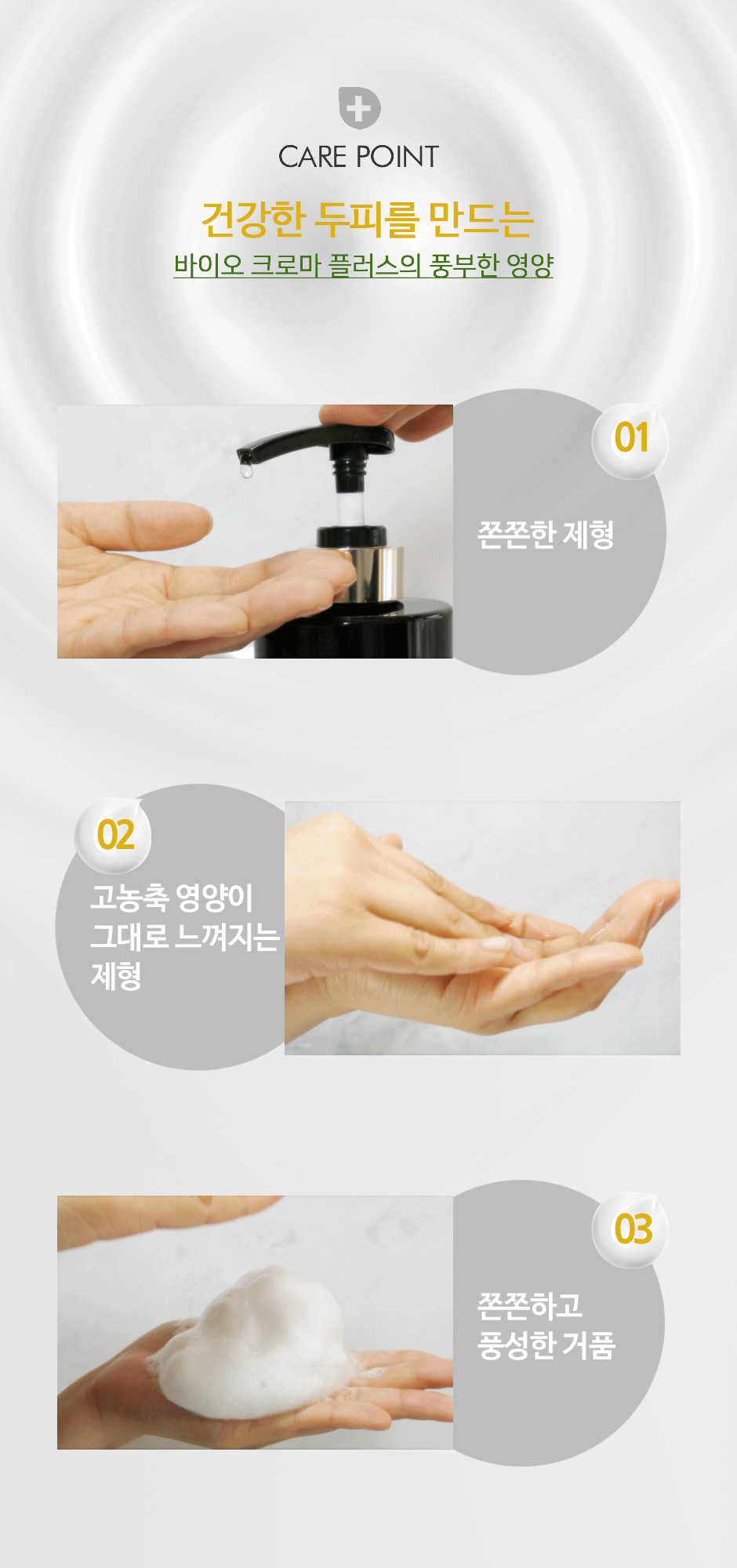 CARE POINT

건강한 두피를 만드는

바이오 크로마 플러스의 풍부한 영양

01

쫀쫀한 제형

02

고농축 영양이 그대로 느껴지는 제형

03

쫀쫀하고 풍성한 거품